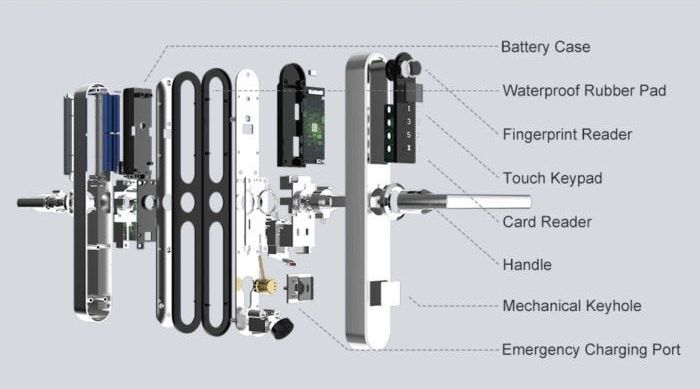 Battery Case
Waterproof Rubber Pad
Fingerprint Reader
Touch Keypad
Card Reader
Handle
Mechanical Keyhole
Emergency Charging Port

1
3
5